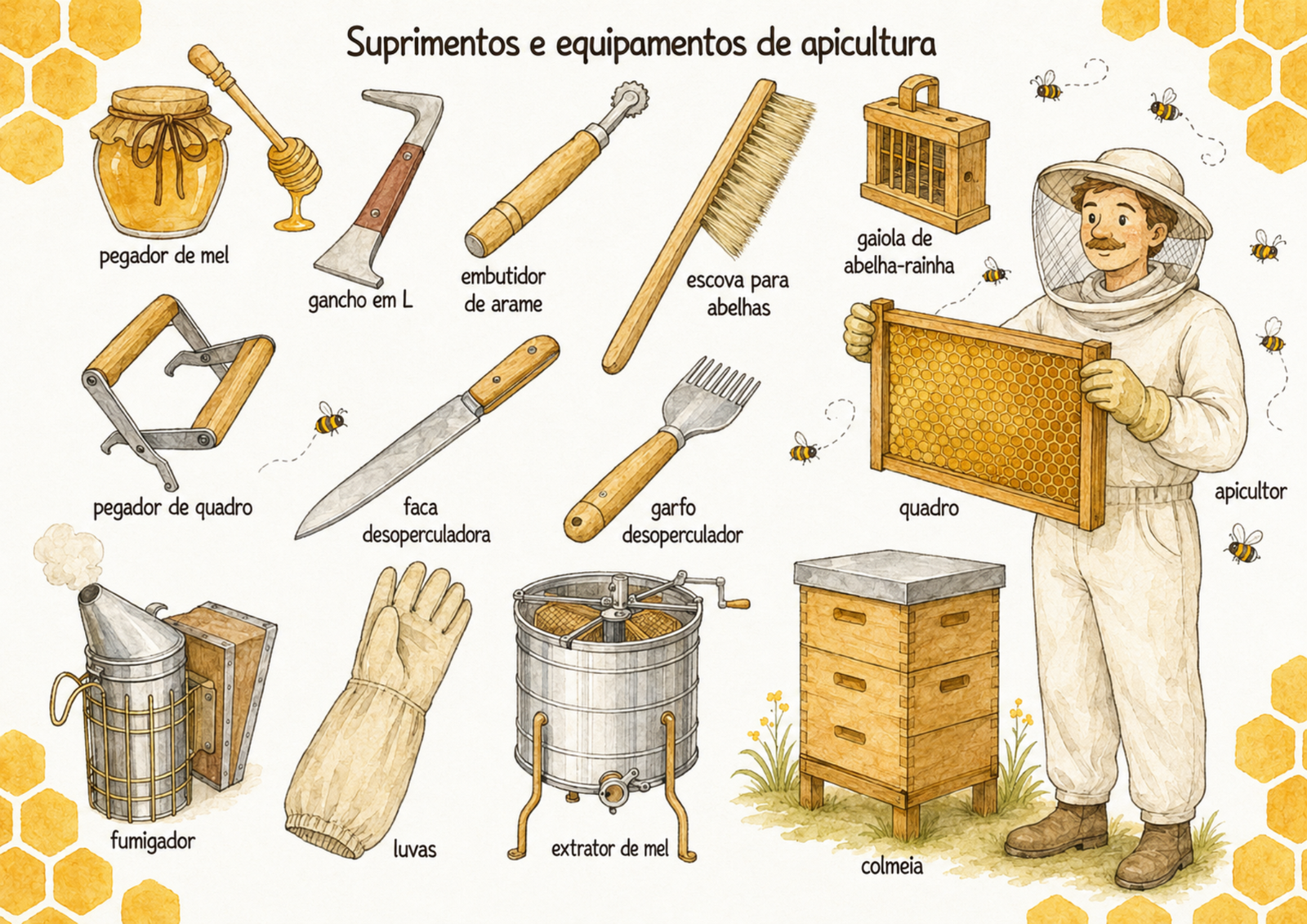 Suprimentos e equipamentos de apicultura

pegador de mel

gancho em L

embutidor de arame

escova para abelhas

gaiola de abelha-rainha

pegador de quadro

faca desoperculadora

garfo desoperculador

quadro

apicultor

fumigador

luvas

extrator de mel

colmeia